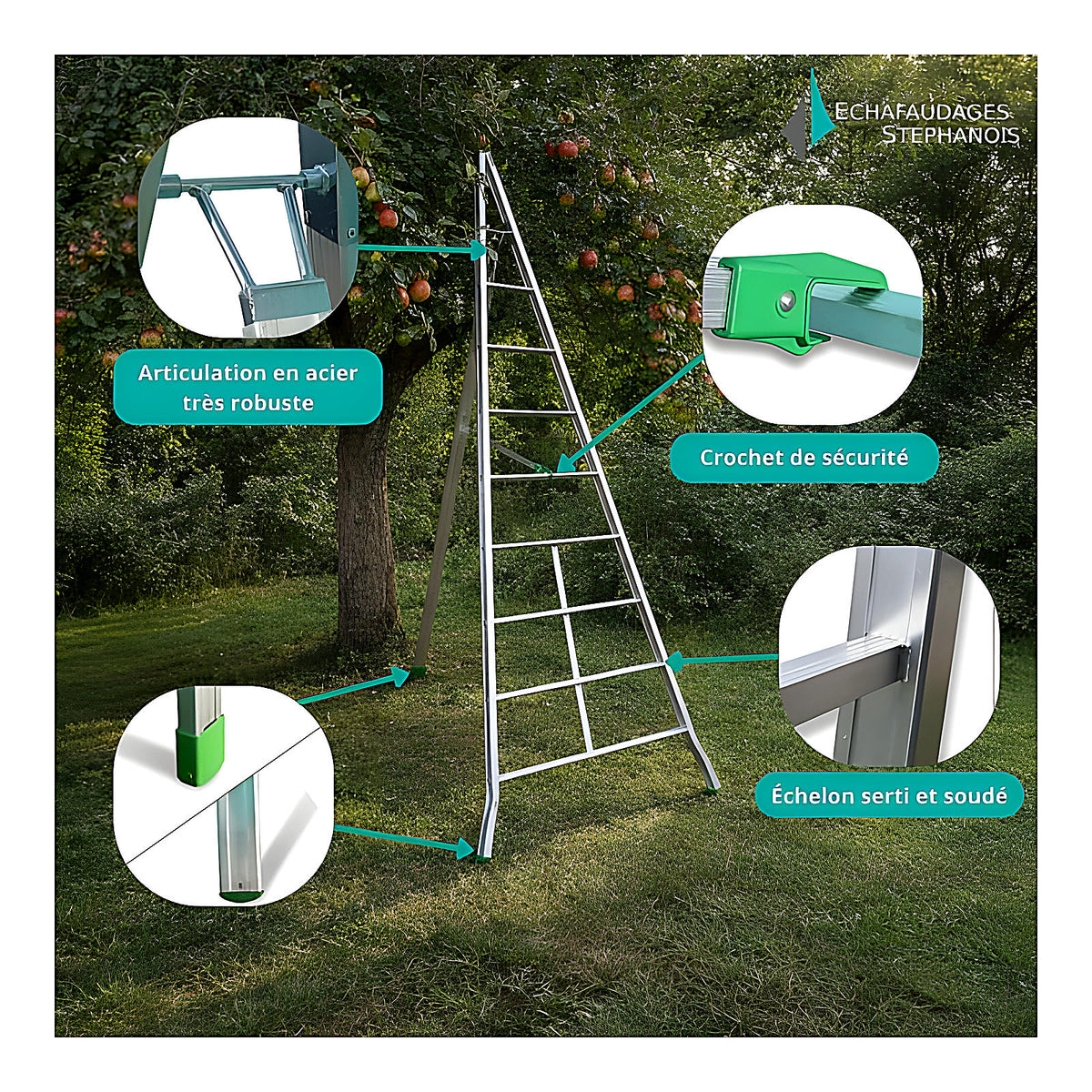 ECHAFAUDAGES STEPHANOIS

Articulation en acier très robuste

Crochet de sécurité

Échelon serti et soudé